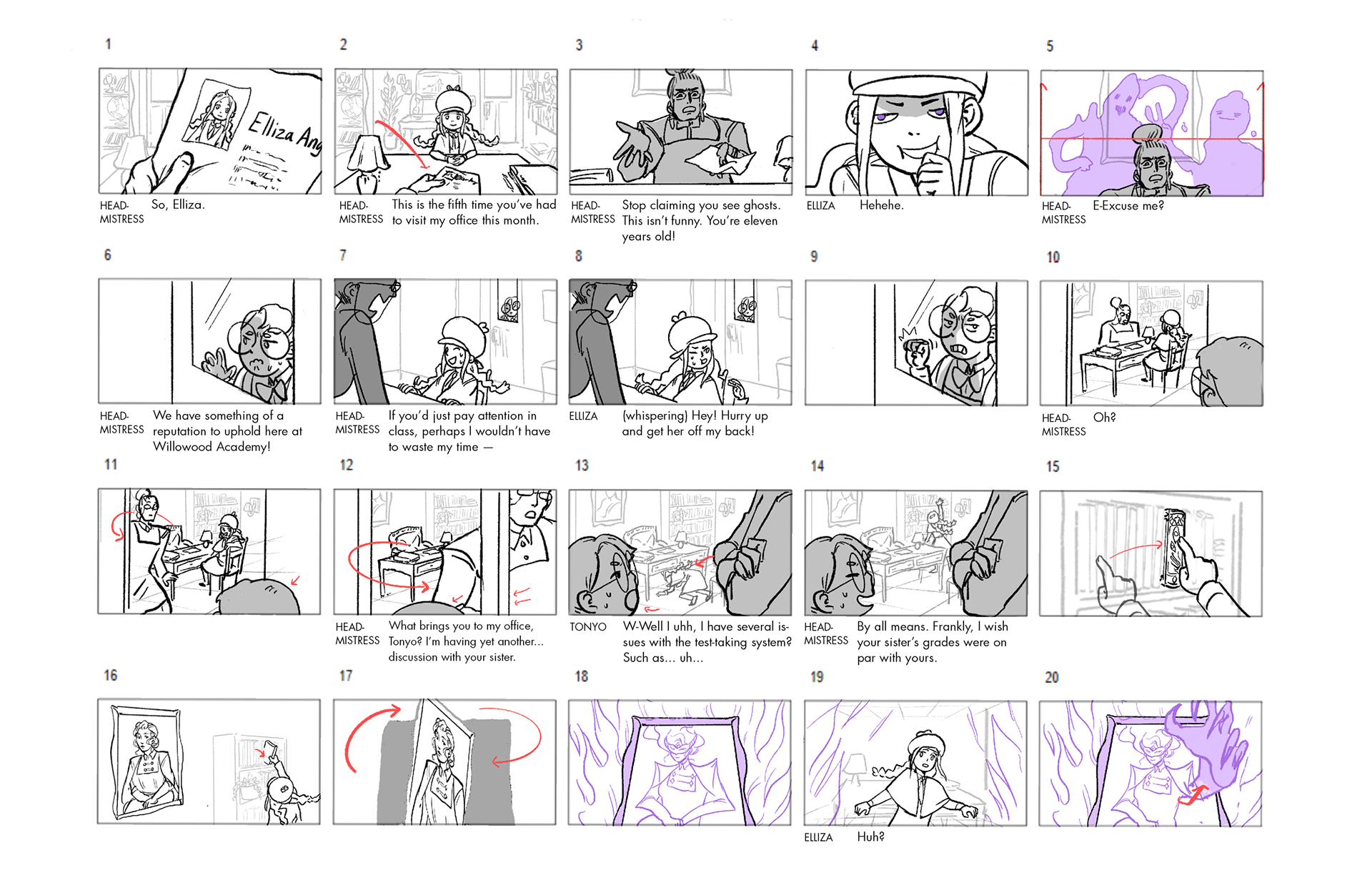 1

Elliza Ang

HEAD-MISTRESS So, Elliza.

2

HEAD-MISTRESS This is the fifth time you've had to visit my office this month.

3

HEAD-MISTRESS Stop claiming you see ghosts. This isn't funny. You're eleven years old!

4

ELLIZA Hehehe.

5

HEAD-MISTRESS E-Excuse me?

6

HEAD-MISTRESS We have something of a reputation to uphold here at Willowood Academy!

7

HEAD-MISTRESS If you'd just pay attention in class, perhaps I wouldn't have to waste my time —

8

ELLIZA (whispering) Hey! Hurry up and get her off my back!

9

10

HEAD-MISTRESS Oh?

11

12

HEAD-MISTRESS What brings you to my office, Tonyo? I'm having yet another... discussion with your sister.

13

TONYO W-Well I uhh, I have several issues with the test-taking system? Such as... uh...

14

HEAD-MISTRESS By all means. Frankly, I wish your sister's grades were on par with yours.

15

16

17

18

19

ELLIZA Huh?

20