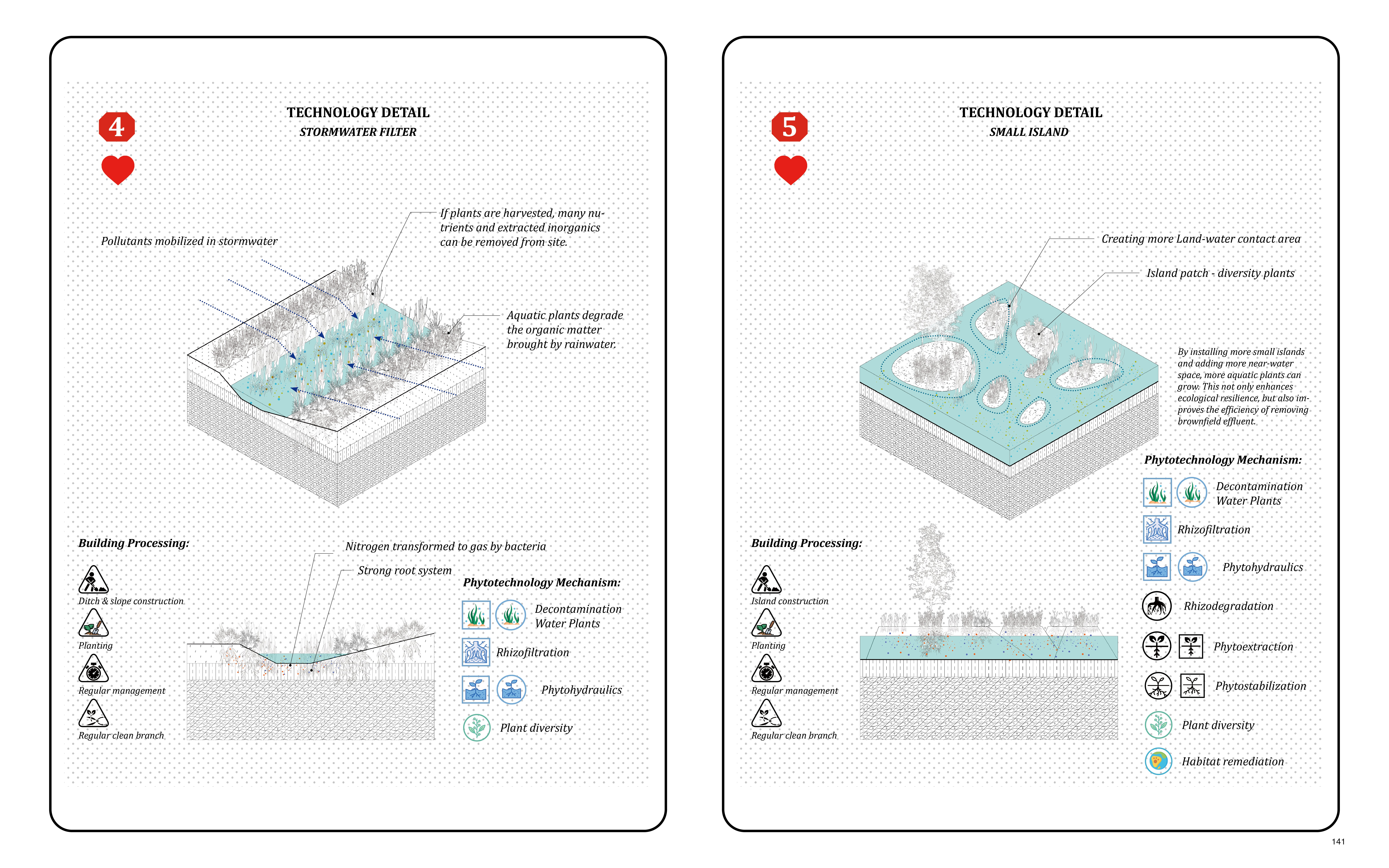 4

TECHNOLOGY DETAIL
STORMWATER FILTER

Pollutants mobilized in stormwater

If plants are harvested, many nutrients and extracted inorganics can be removed from site.

Aquatic plants degrade the organic matter brought by rainwater.

Building Processing:

Ditch & slope construction

Planting

Regular management

Regular clean branch

Nitrogen transformed to gas by bacteria

Strong root system

Phytotechnology Mechanism:

Decontamination Water Plants

Rhizofiltration

Phytohydraulics

Plant diversity

5

TECHNOLOGY DETAIL
SMALL ISLAND

Creating more Land-water contact area

Island patch - diversity plants

By installing more small islands and adding more near-water space, more aquatic plants can grow. This not only enhances ecological resilience, but also improves the efficiency of removing brownfield effluent.

Phytotechnology Mechanism:

Decontamination Water Plants

Rhizofiltration

Phytohydraulics

Rhizodegradation

Phytoextraction

Phytostabilization

Plant diversity

Habitat remediation

Building Processing:

Island construction

Planting

Regular management

Regular clean branch

141