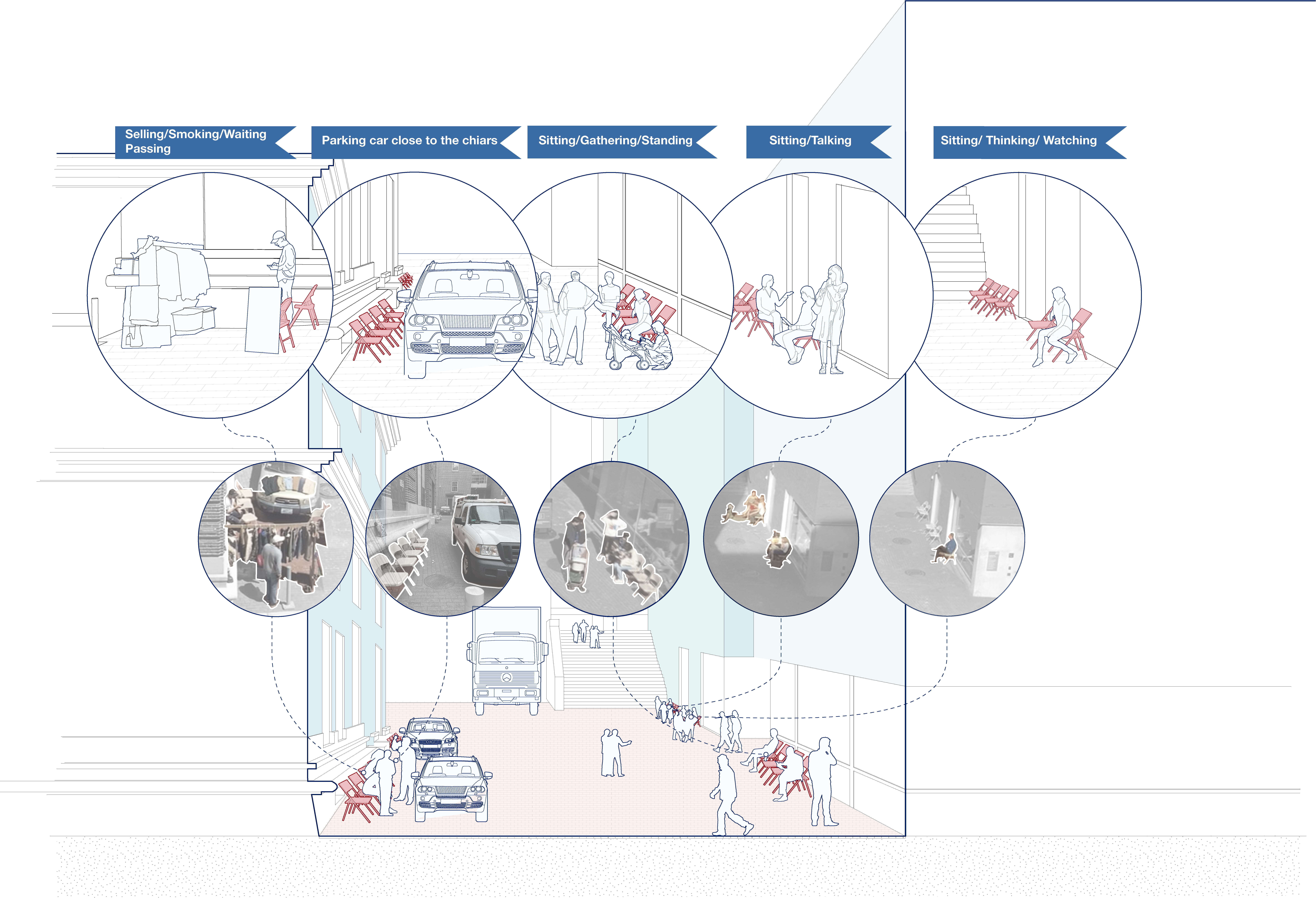 Selling/Smoking/Waiting Passing

Parking car close to the chiars

Sitting/Gathering/Standing

Sitting/Talking

Sitting/ Thinking/ Watching