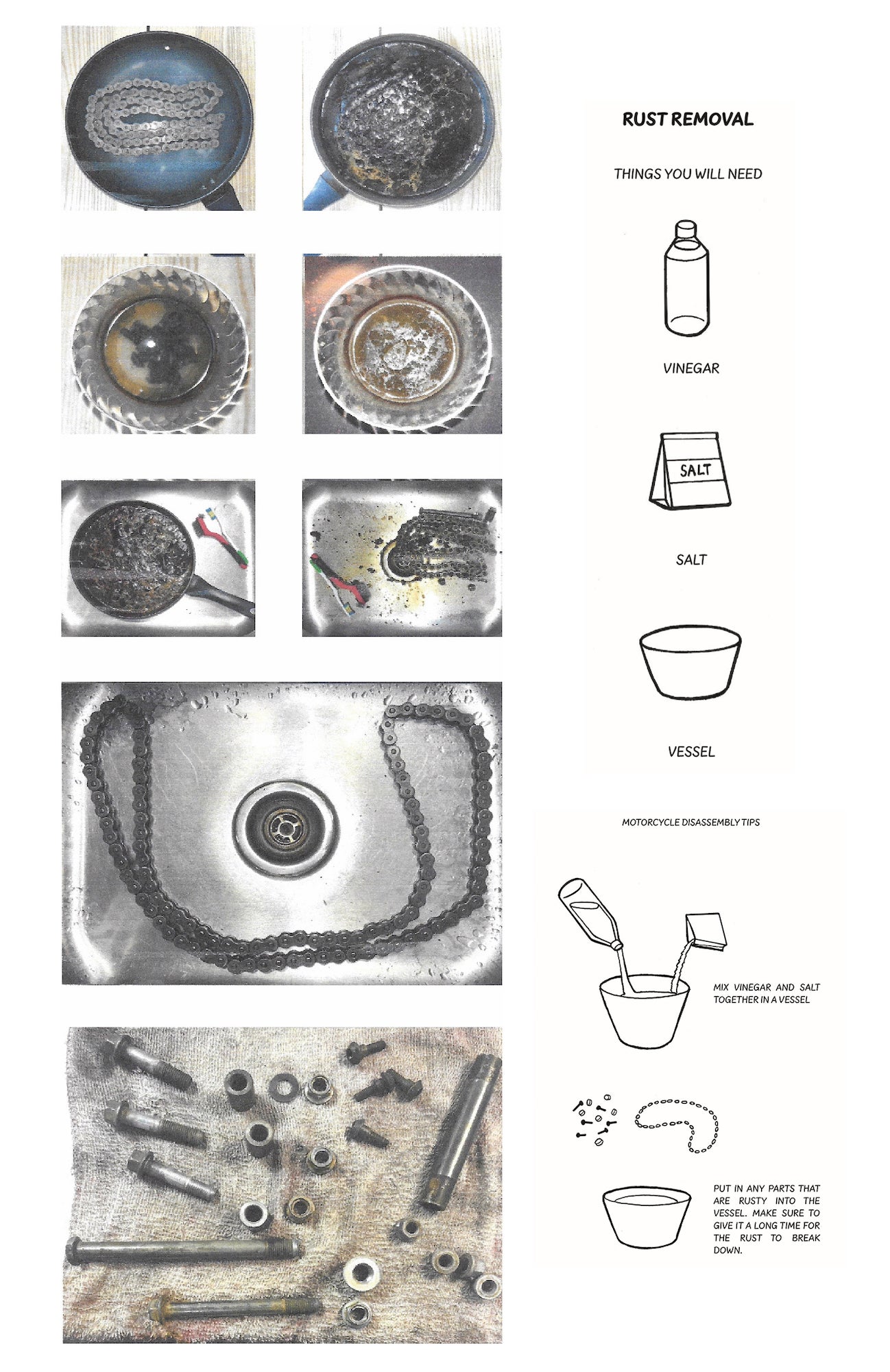 RUST REMOVAL

THINGS YOU WILL NEED

VINEGAR

SALT

SALT

VESSEL

MOTORCYCLE DISASSEMBLY TIPS

MIX VINEGAR AND SALT TOGETHER IN A VESSEL

PUT IN ANY PARTS THAT ARE RUSTY INTO THE VESSEL. MAKE SURE TO GIVE IT A LONG TIME FOR THE RUST TO BREAK DOWN.