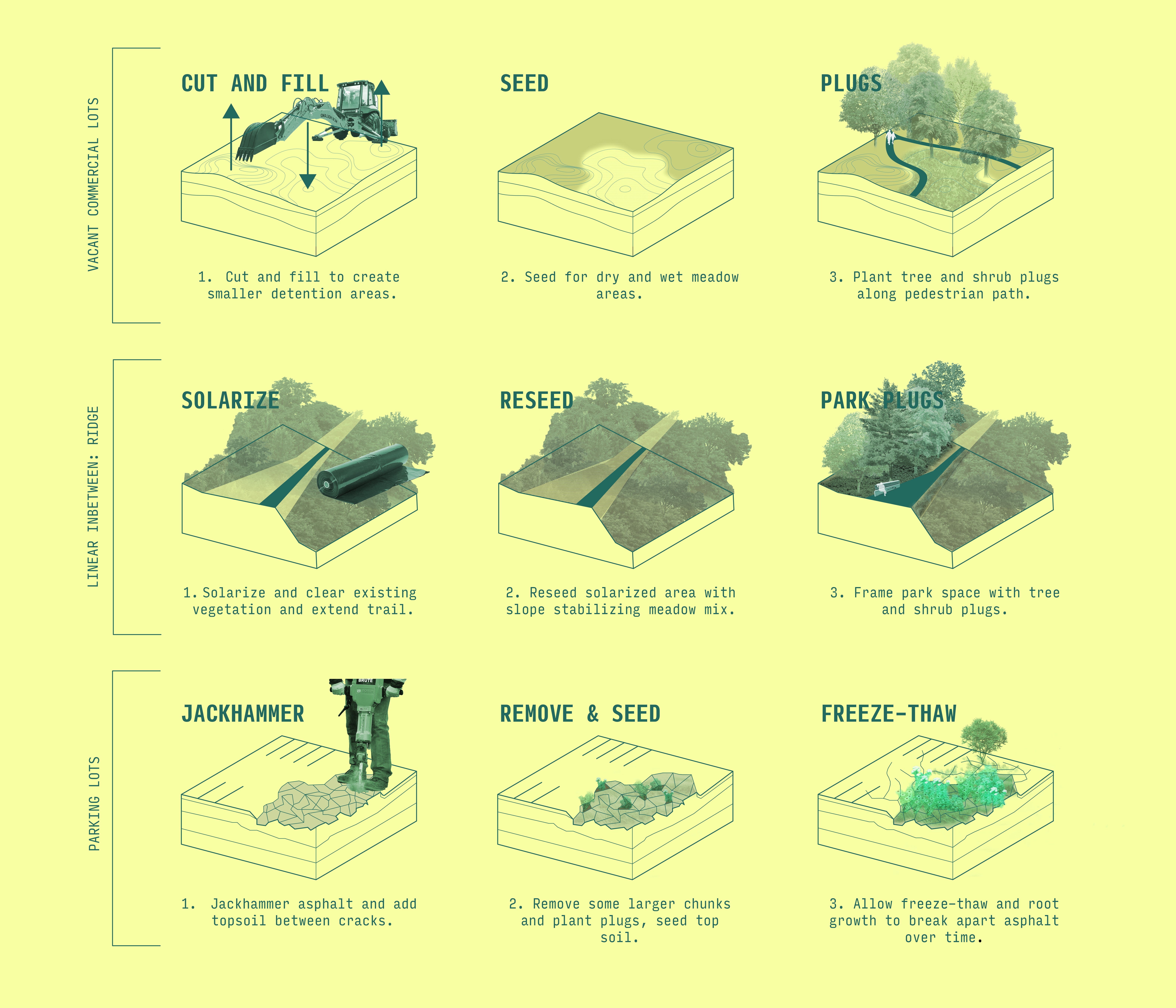 VACANT COMMERCIAL LOTS

CUT AND FILL

1. Cut and fill to create smaller detention areas.

SEED

2. Seed for dry and wet meadow areas.

PLUGS

3. Plant tree and shrub plugs along pedestrian path.

LINEAR INBETWEEN: RIDGE

SOLARIZE

1. Solarize and clear existing vegetation and extend trail.

RESEED

2. Reseed solarized area with slope stabilizing meadow mix.

PARK PLUGS

3. Frame park space with tree and shrub plugs.

PARKING LOTS

JACKHAMMER

BRUTE

1. Jackhammer asphalt and add topsoil between cracks.

REMOVE & SEED

2. Remove some larger chunks and plant plugs, seed top soil.

FREEZE-THAW

3. Allow freeze-thaw and root growth to break apart asphalt over time.