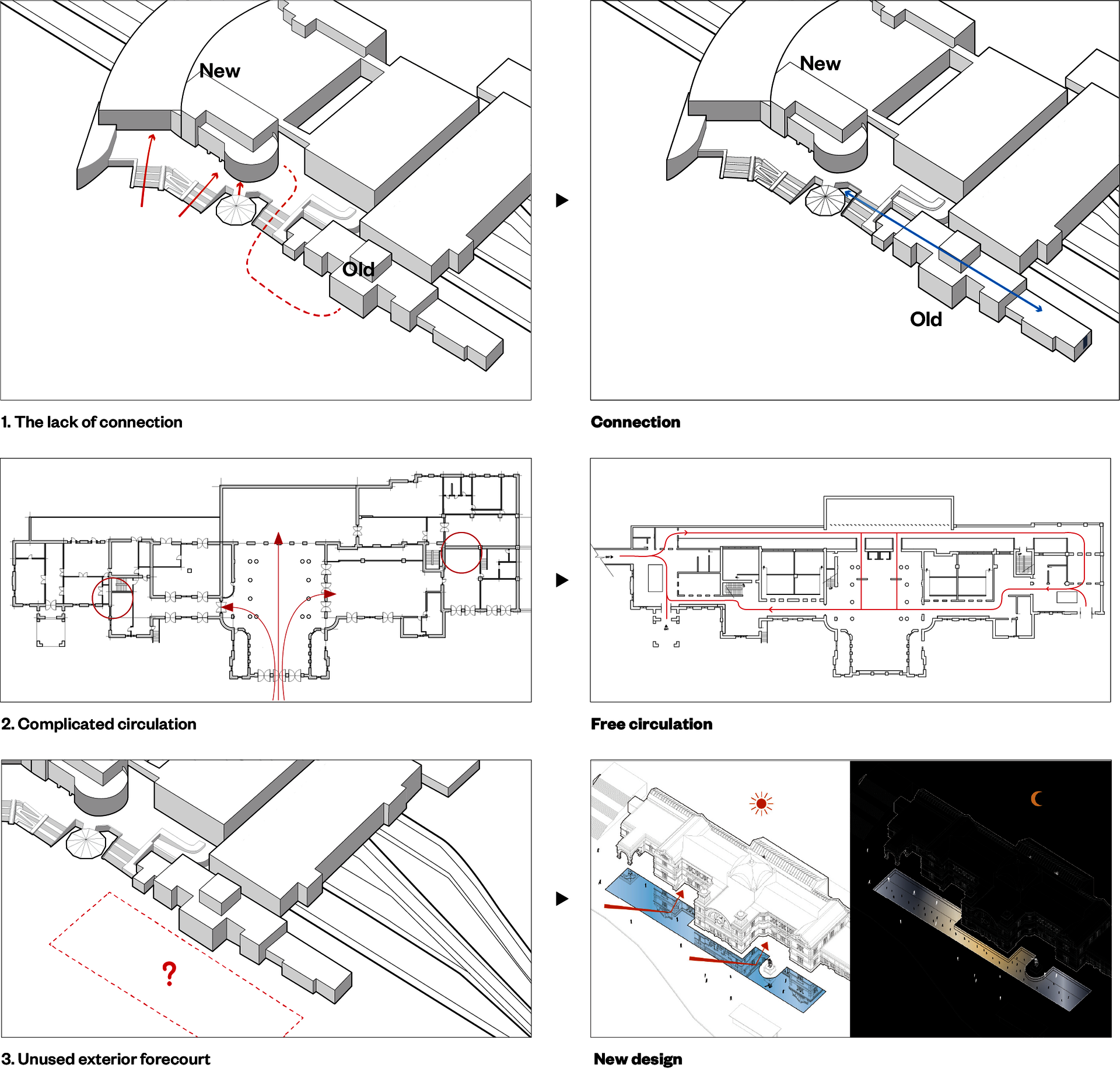 New

Old

1. The lack of connection

New

Old

Connection

2. Complicated circulation

Free circulation

?

3. Unused exterior forecourt

New design