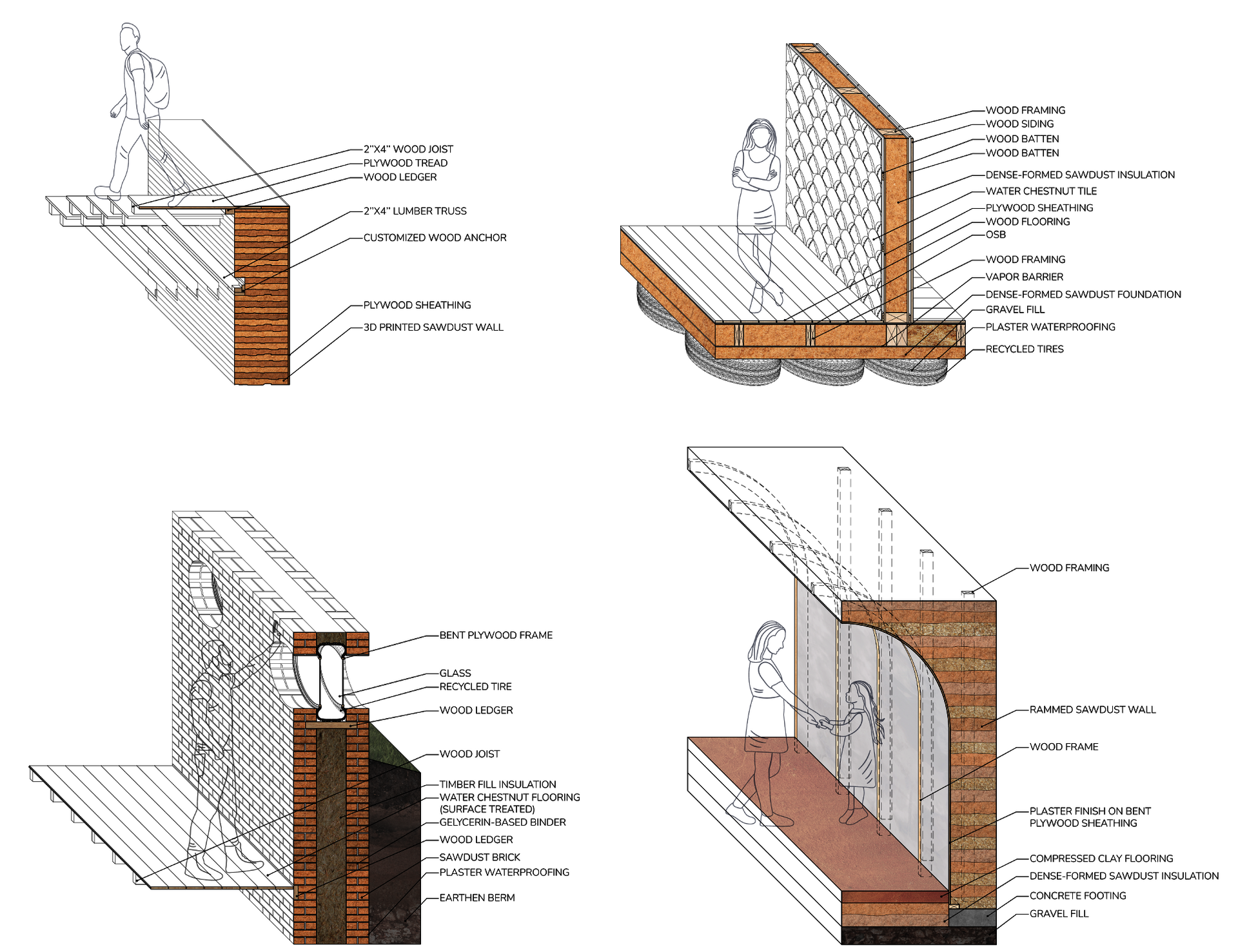 2"X4" WOOD JOIST
PLYWOOD TREAD
WOOD LEDGER
2"X4" LUMBER TRUSS
CUSTOMIZED WOOD ANCHOR
PLYWOOD SHEATHING
3D PRINTED SAWDUST WALL

WOOD FRAMING
WOOD SIDING
WOOD BATTEN
WOOD BATTEN
DENSE-FORMED SAWDUST INSULATION
WATER CHESTNUT TILE
PLYWOOD SHEATHING
WOOD FLOORING
OSB
WOOD FRAMING
VAPOR BARRIER
DENSE-FORMED SAWDUST FOUNDATION
GRAVEL FILL
PLASTER WATERPROOFING
RECYCLED TIRES

BENT PLYWOOD FRAME
GLASS
RECYCLED TIRE
WOOD LEDGER
WOOD JOIST
TIMBER FILL INSULATION
WATER CHESTNUT FLOORING (SURFACE TREATED)
GELYCERIN-BASED BINDER
WOOD LEDGER
SAWDUST BRICK
PLASTER WATERPROOFING
EARTHEN BERM

WOOD FRAMING
RAMMED SAWDUST WALL
WOOD FRAME
PLASTER FINISH ON BENT PLYWOOD SHEATHING
COMPRESSED CLAY FLOORING
DENSE-FORMED SAWDUST INSULATION
CONCRETE FOOTING
GRAVEL FILL